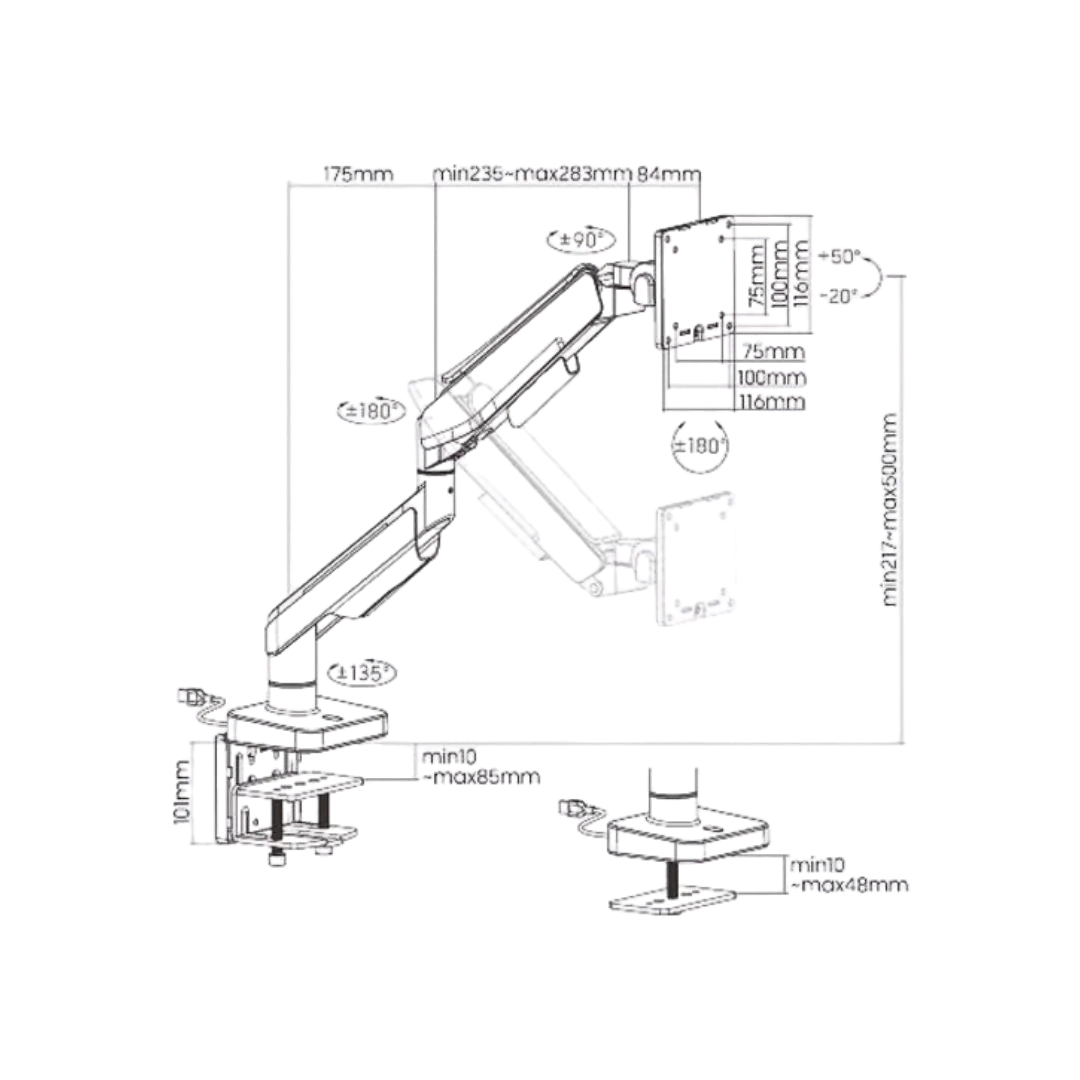 175mm
min235~max283mm
84mm

±90°

75mm
100mm
116mm

+50°
-20°

75mm
100mm
116mm

±180°

±180°

min217~max500mm

±135°

101mm

min10
~max85mm

min10
~max48mm